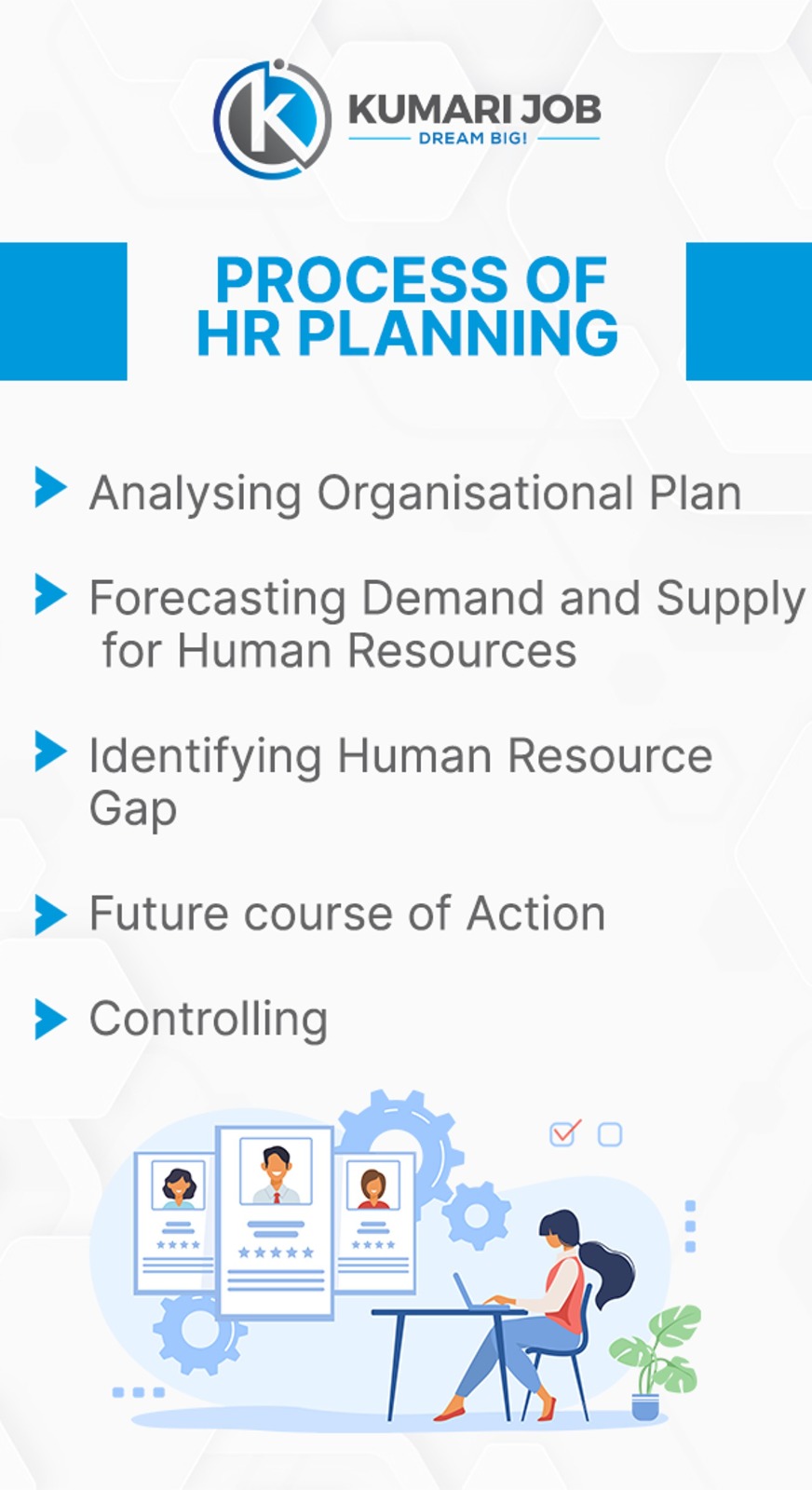 KUMARI JOB
DREAM BIG!

PROCESS OF HR PLANNING

Analysing Organisational Plan

Forecasting Demand and Supply for Human Resources

Identifying Human Resource Gap

Future course of Action

Controlling