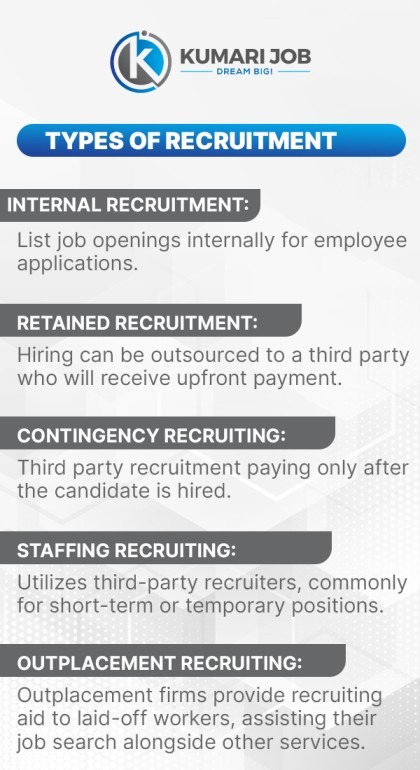 KUMARI JOB
DREAM BIG!

TYPES OF RECRUITMENT

INTERNAL RECRUITMENT:
List job openings internally for employee applications.

RETAINED RECRUITMENT:
Hiring can be outsourced to a third party who will receive upfront payment.

CONTINGENCY RECRUITING:
Third party recruitment paying only after the candidate is hired.

STAFFING RECRUITING:
Utilizes third-party recruiters, commonly for short-term or temporary positions.

OUTPLACEMENT RECRUITING:
Outplacement firms provide recruiting aid to laid-off workers, assisting their job search alongside other services.