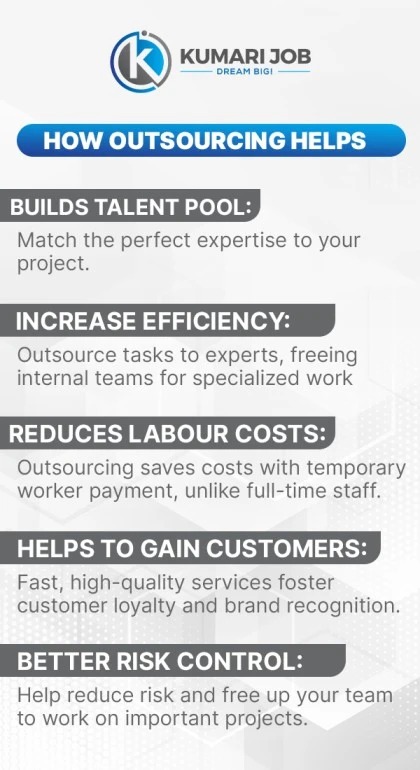 KUMARI JOB
DREAM BIG!

HOW OUTSOURCING HELPS

BUILDS TALENT POOL:
Match the perfect expertise to your project.

INCREASE EFFICIENCY:
Outsource tasks to experts, freeing internal teams for specialized work

REDUCES LABOUR COSTS:
Outsourcing saves costs with temporary worker payment, unlike full-time staff.

HELPS TO GAIN CUSTOMERS:
Fast, high-quality services foster customer loyalty and brand recognition.

BETTER RISK CONTROL:
Help reduce risk and free up your team to work on important projects.